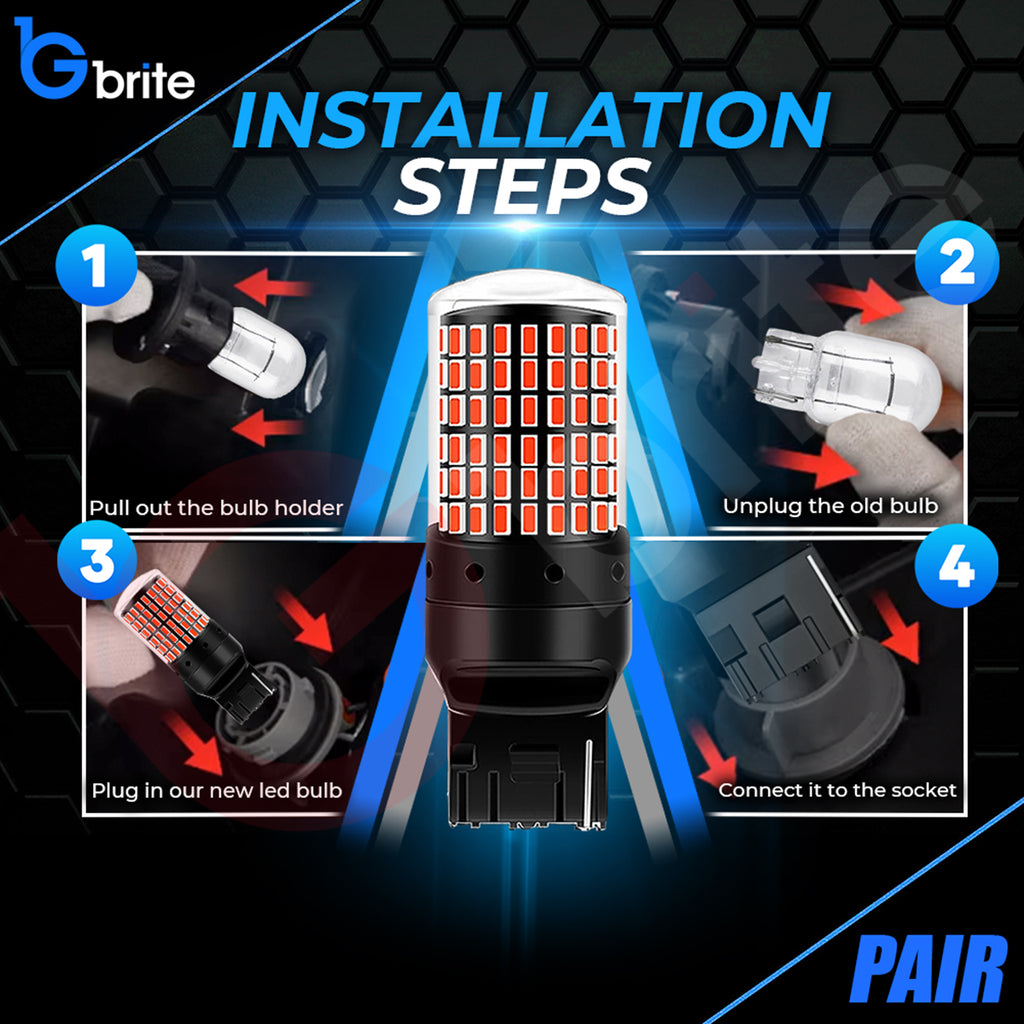 bGbrite

INSTALLATION STEPS

1
Pull out the bulb holder

2
Unplug the old bulb

3
Plug in our new led bulb

4
Connect it to the socket

PAIR